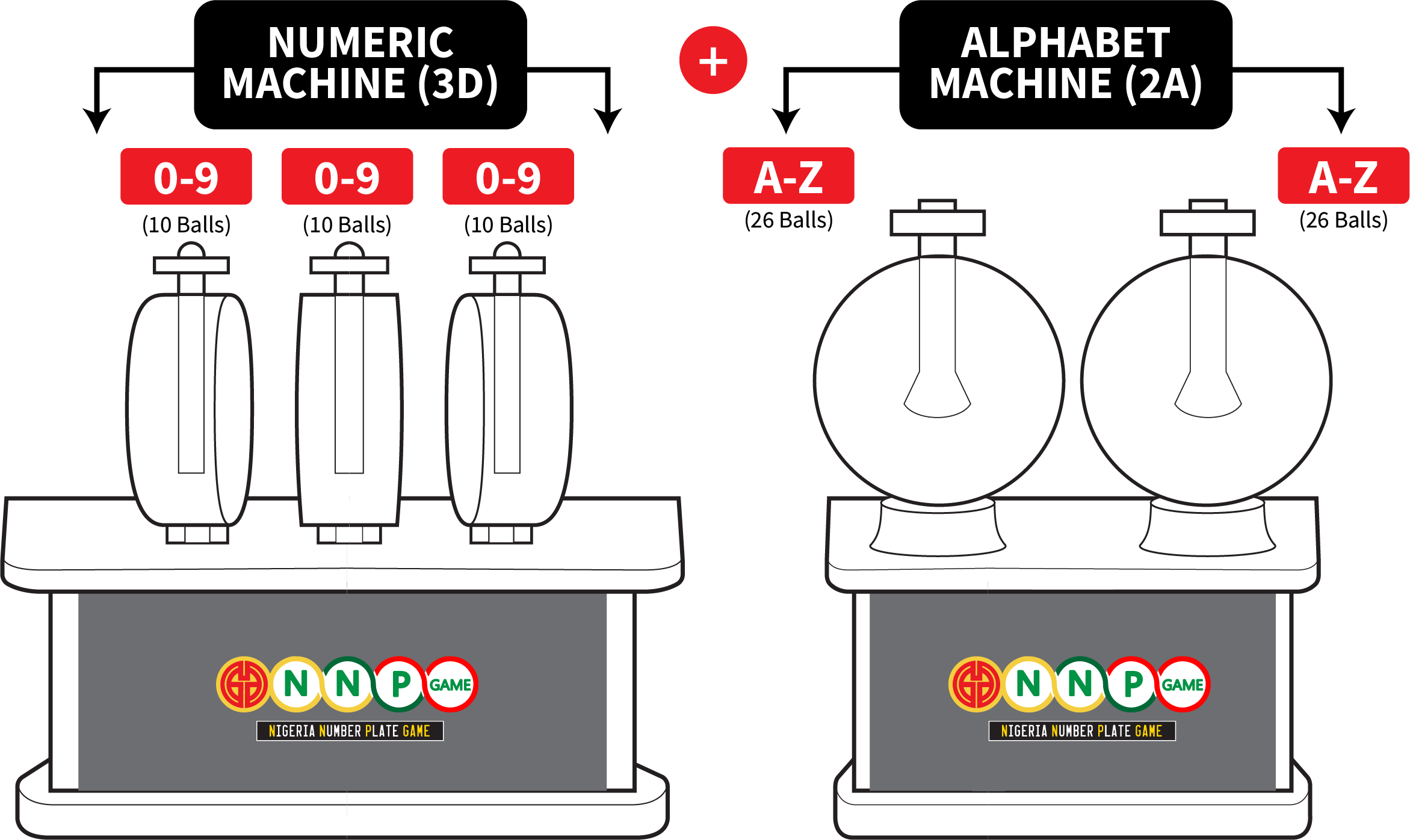 NUMERIC MACHINE (3D)

+

ALPHABET MACHINE (2A)

0-9
(10 Balls)

0-9
(10 Balls)

0-9
(10 Balls)

A-Z
(26 Balls)

A-Z
(26 Balls)

N N P GAME
NIGERIA NUMBER PLATE GAME

N N P GAME
NIGERIA NUMBER PLATE GAME